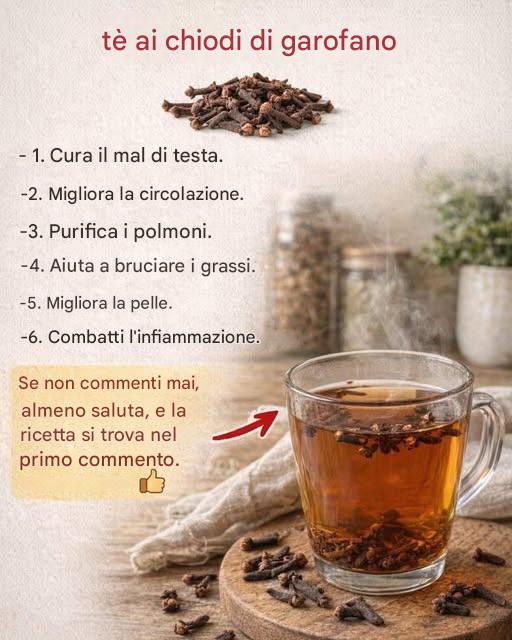 tè ai chiodi di garofano

- 1. Cura il mal di testa.

-2. Migliora la circolazione.

-3. Purifica i polmoni.

-4. Aiuta a bruciare i grassi.

-5. Migliora la pelle.

-6. Combatti l'infiammazione.

Se non commenti mai, almeno saluta, e la ricetta si trova nel primo commento.